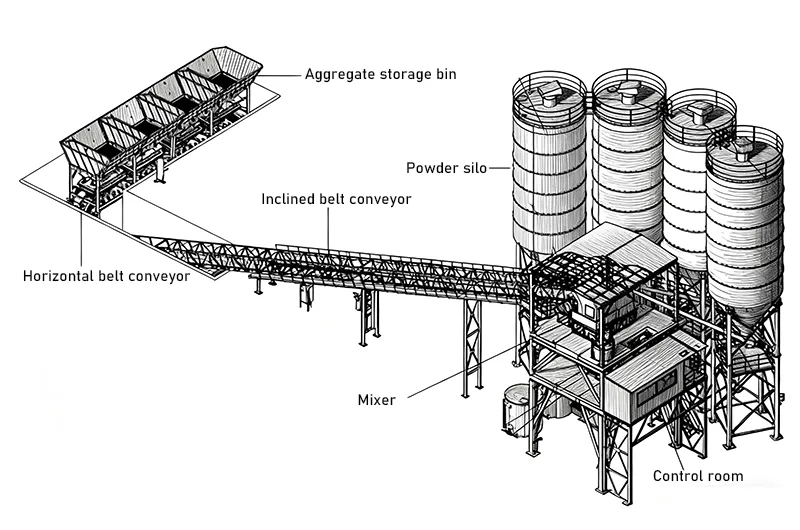 Aggregate storage bin
Powder silo
Inclined belt conveyor
Horizontal belt conveyor
Mixer
Control room